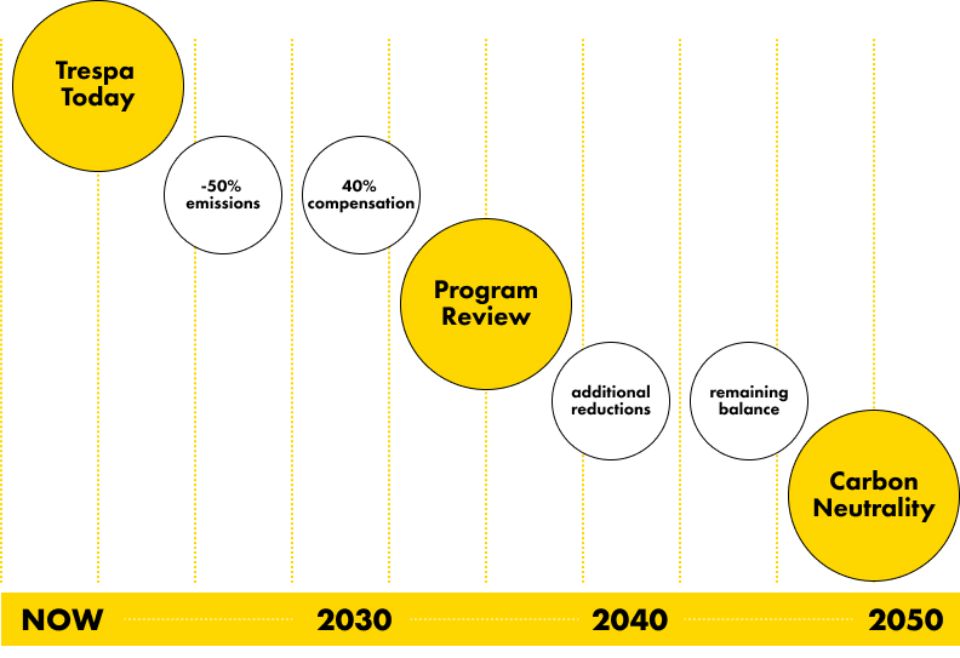 Trespa Today

-50% emissions

40% compensation

Program Review

additional reductions

remaining balance

Carbon Neutrality

NOW 2030 2040 2050